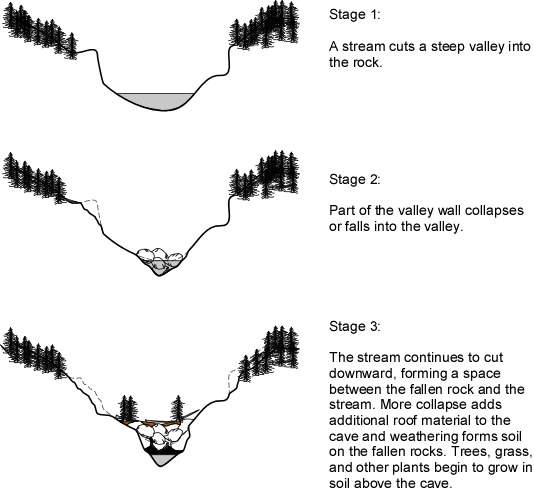 Stage 1:

A stream cuts a steep valley into the rock.

Stage 2:

Part of the valley wall collapses or falls into the valley.

Stage 3:

The stream continues to cut downward, forming a space between the fallen rock and the stream. More collapse adds additional roof material to the cave and weathering forms soil on the fallen rocks. Trees, grass, and other plants begin to grow in soil above the cave.